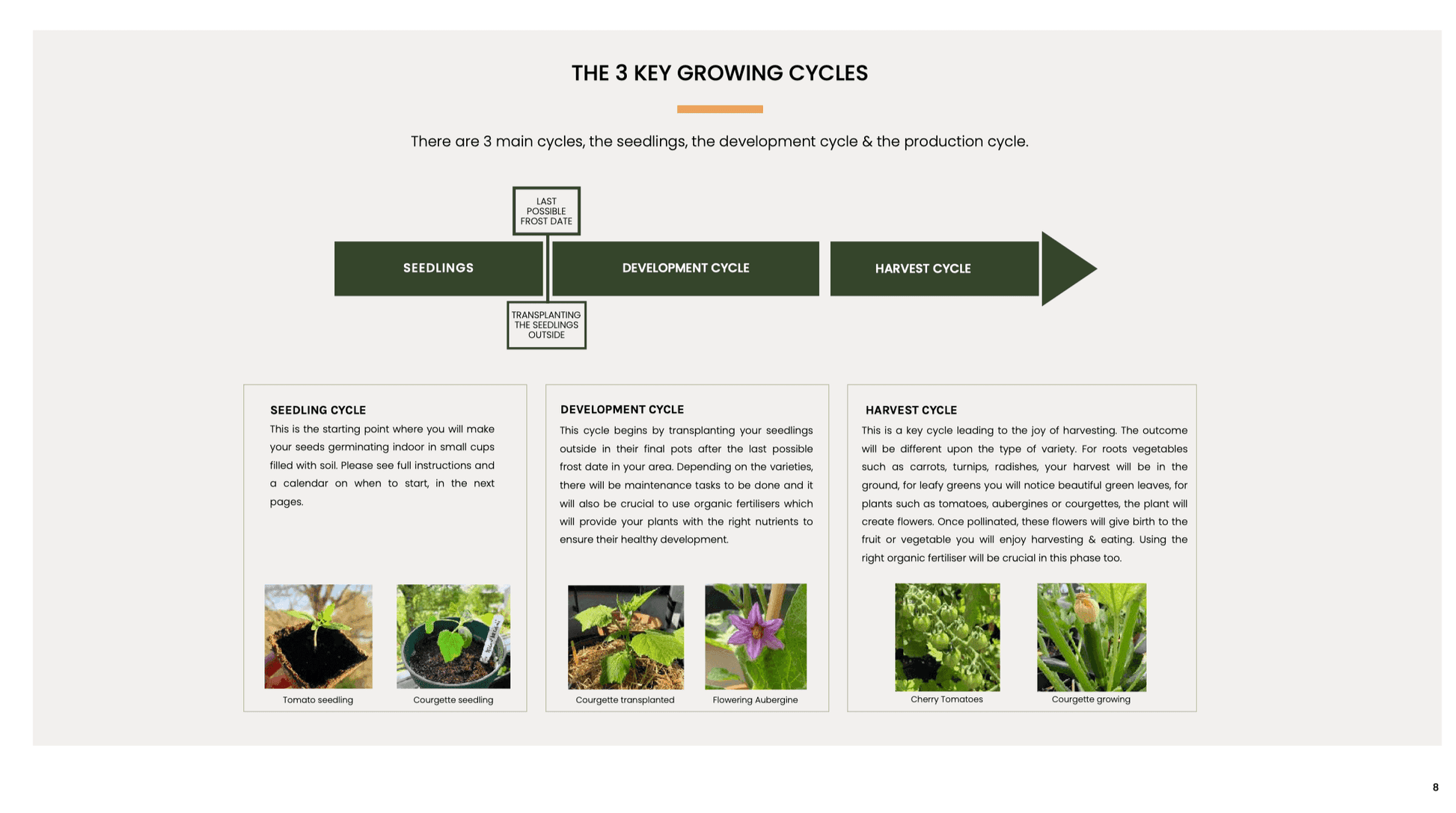 THE 3 KEY GROWING CYCLES

There are 3 main cycles, the seedlings, the development cycle & the production cycle.

LAST POSSIBLE FROST DATE

SEEDLINGS

DEVELOPMENT CYCLE

HARVEST CYCLE

TRANSPLANTING THE SEEDLINGS OUTSIDE

SEEDLING CYCLE

This is the starting point where you will make your seeds germinating indoor in small cups filled with soil. Please see full instructions and a calendar on when to start, in the next pages.

Tomato seedling

Courgette seedling

DEVELOPMENT CYCLE

This cycle begins by transplanting your seedlings outside in their final pots after the last possible frost date in your area. Depending on the varieties, there will be maintenance tasks to be done and it will also be crucial to use organic fertilisers which will provide your plants with the right nutrients to ensure their healthy development.

Courgette transplanted

Flowering Aubergine

HARVEST CYCLE

This is a key cycle leading to the joy of harvesting. The outcome will be different upon the type of variety. For roots vegetables such as carrots, turnips, radishes, your harvest will be in the ground, for leafy greens you will notice beautiful green leaves, for plants such as tomatoes, aubergines or courgettes, the plant will create flowers. Once pollinated, these flowers will give birth to the fruit or vegetable you will enjoy harvesting & eating. Using the right organic fertiliser will be crucial in this phase too.

Cherry Tomatoes

Courgette growing

8